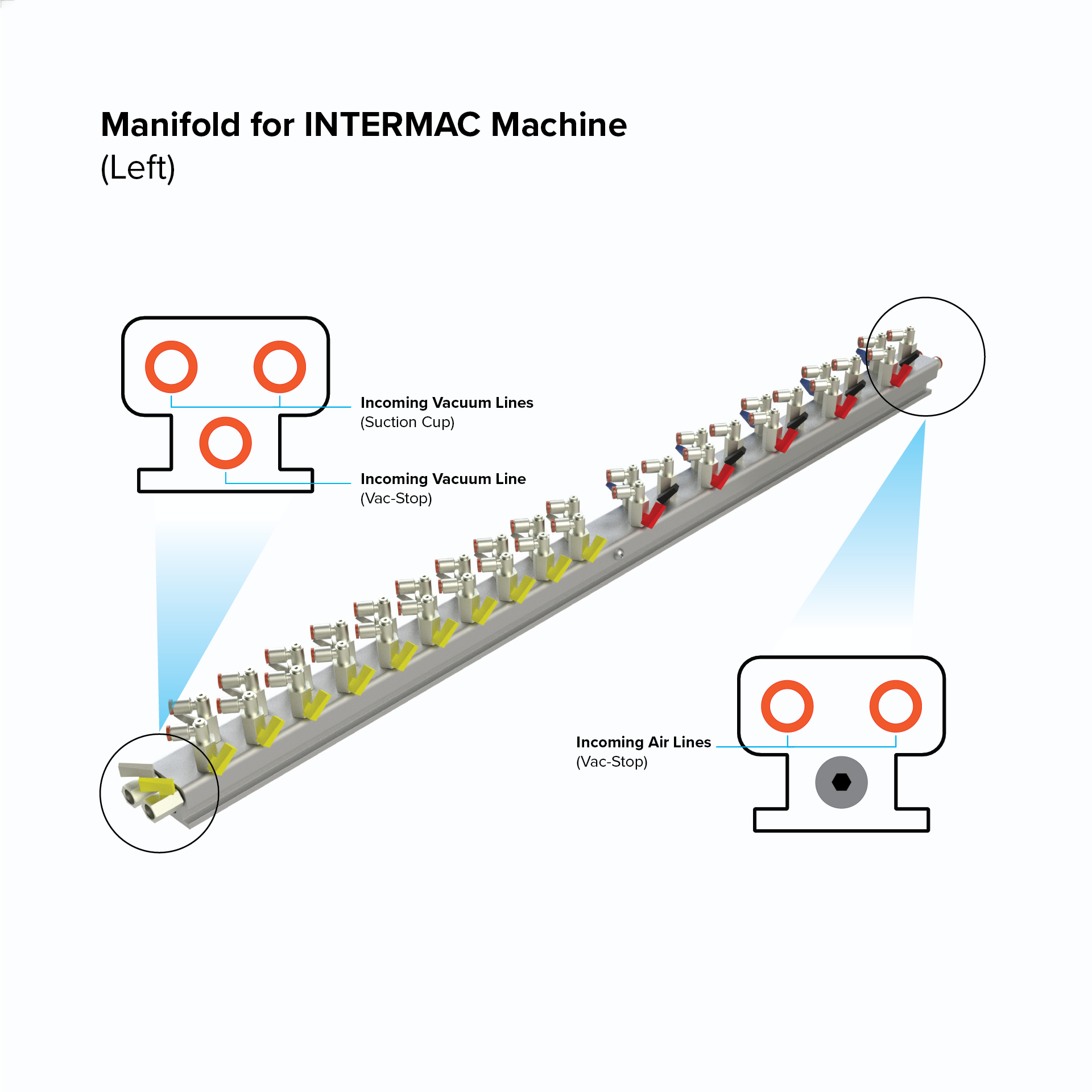 Manifold for INTERMAC Machine
(Left)

Incoming Vacuum Lines
(Suction Cup)

Incoming Vacuum Line
(Vac-Stop)

Incoming Air Lines
(Vac-Stop)